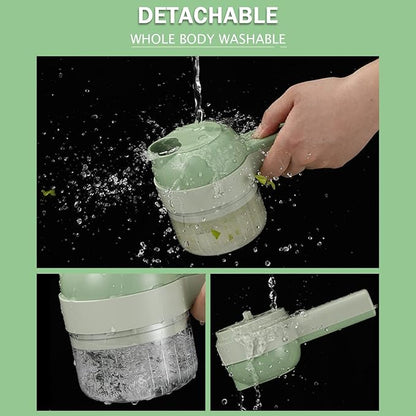 DETACHABLE

WHOLE BODY WASHABLE