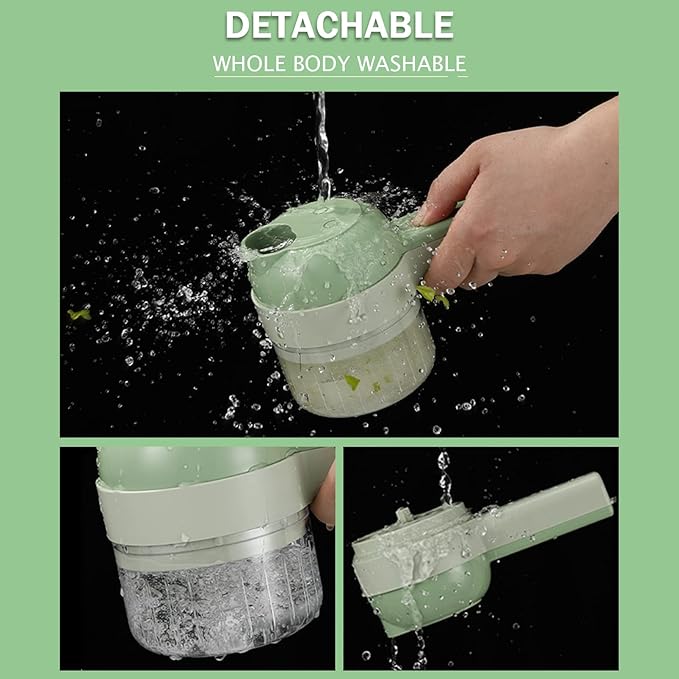 DETACHABLE

WHOLE BODY WASHABLE